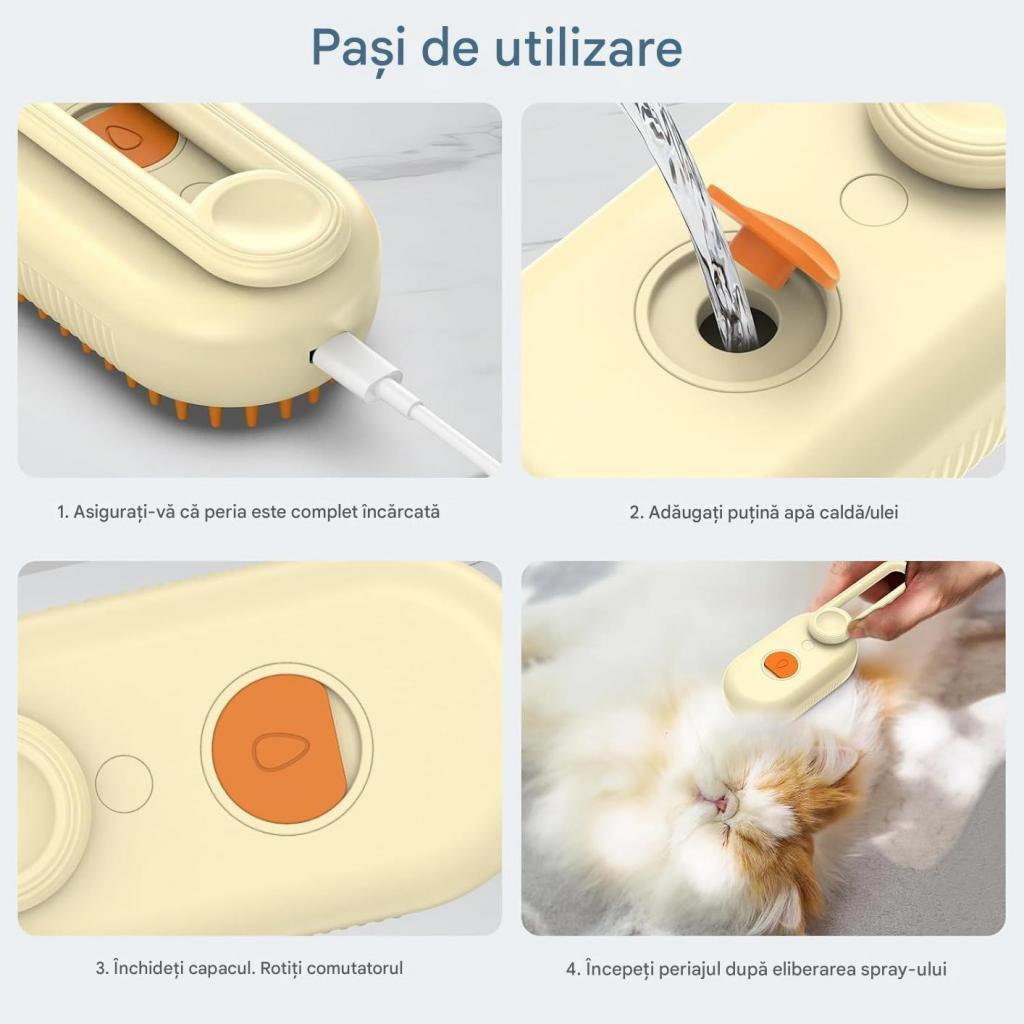 Pași de utilizare

1. Asigurați-vă că peria este complet încărcată

2. Adăugați puțină apă caldă/ulei

3. Închideți capacul. Rotiți comutatorul

4. Începeți periajul după eliberarea spray-ului